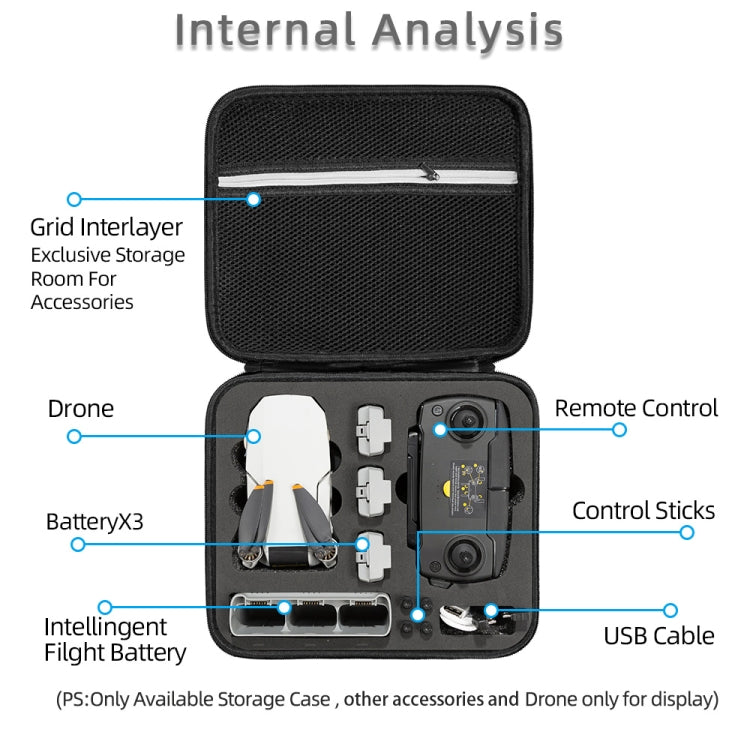 Internal Analysis

Grid Interlayer
Exclusive Storage Room For Accessories

Drone

Remote Control

BatteryX3

Control Sticks

Intellingent Filght Battery

USB Cable

(PS:Only Available Storage Case , other accessories and Drone only for display)