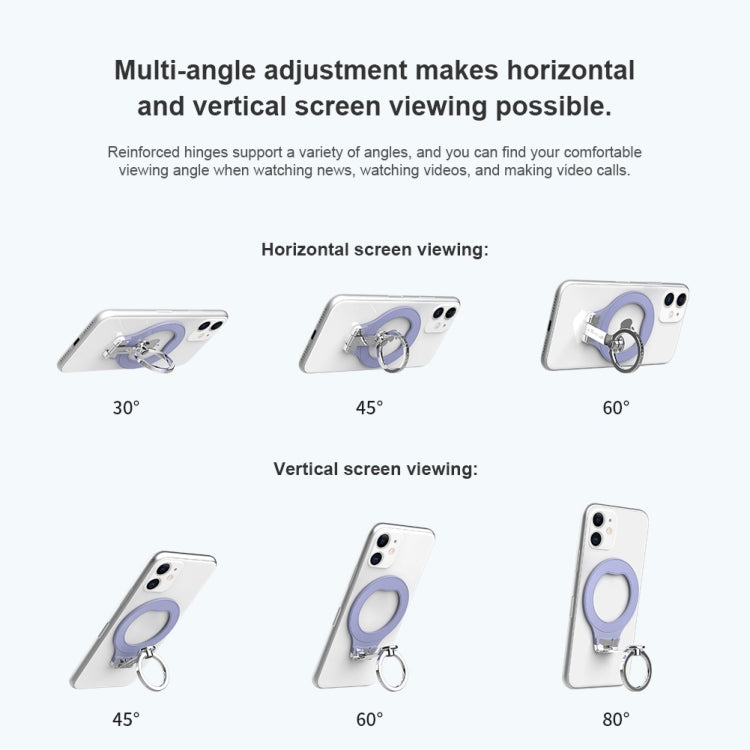 Multi-angle adjustment makes horizontal and vertical screen viewing possible.

Reinforced hinges support a variety of angles, and you can find your comfortable viewing angle when watching news, watching videos, and making video calls.

Horizontal screen viewing:

30°

45°

60°

Vertical screen viewing:

45°

60°

80°