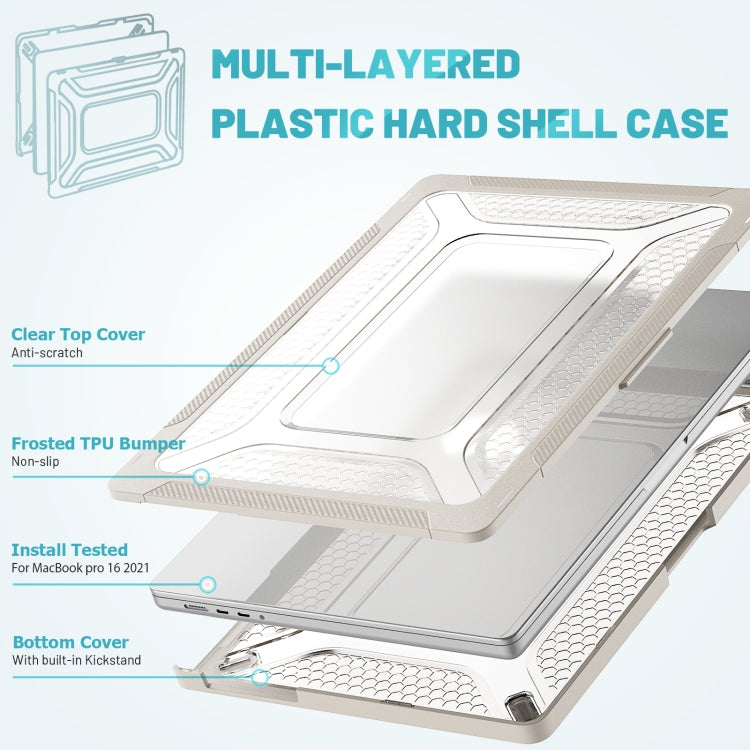 MULTI-LAYERED
PLASTIC HARD SHELL CASE

Clear Top Cover
Anti-scratch

Frosted TPU Bumper
Non-slip

Install Tested
For MacBook pro 16 2021

Bottom Cover
With built-in Kickstand