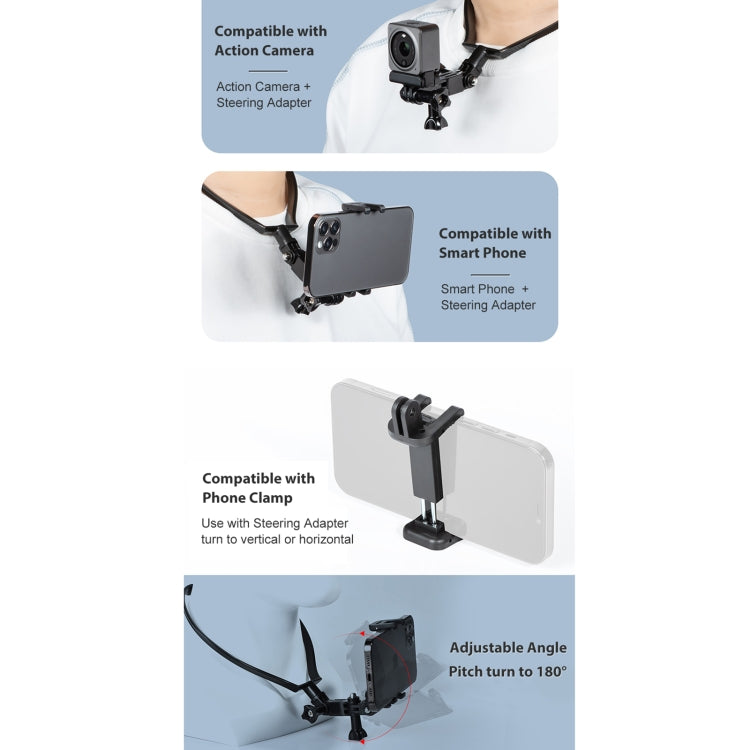 Compatible with Action Camera

Action Camera + Steering Adapter

Compatible with Smart Phone

Smart Phone + Steering Adapter

Compatible with Phone Clamp

Use with Steering Adapter turn to vertical or horizontal

Adjustable Angle Pitch turn to 180°