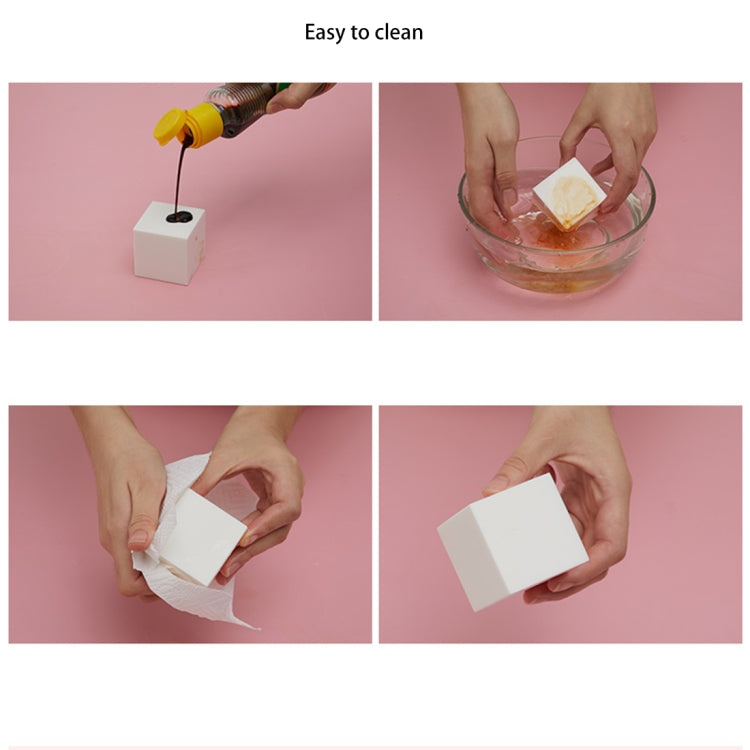 Easy to clean