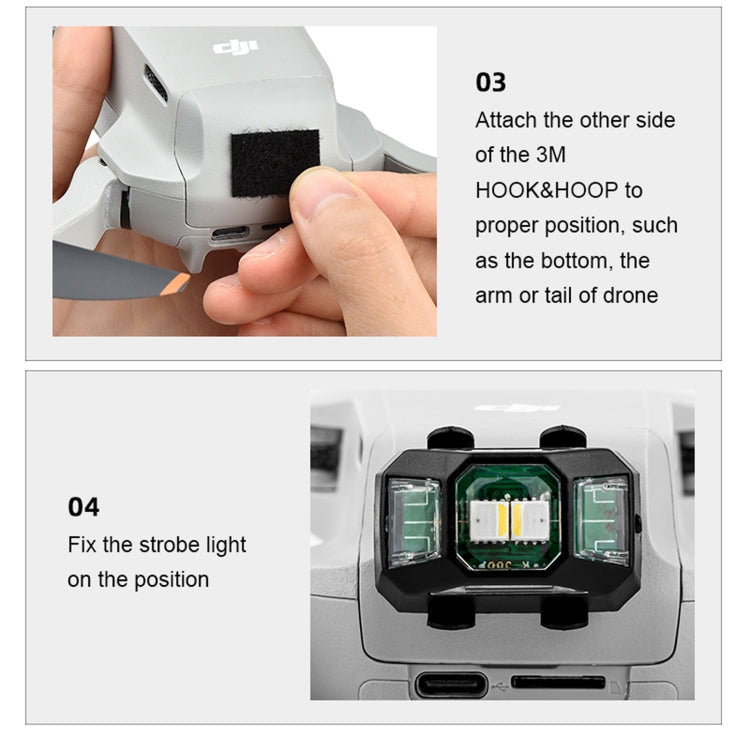 dji

03
Attach the other side of the 3M HOOK&HOOP to proper position, such as the bottom, the arm or tail of drone

04
Fix the strobe light on the position