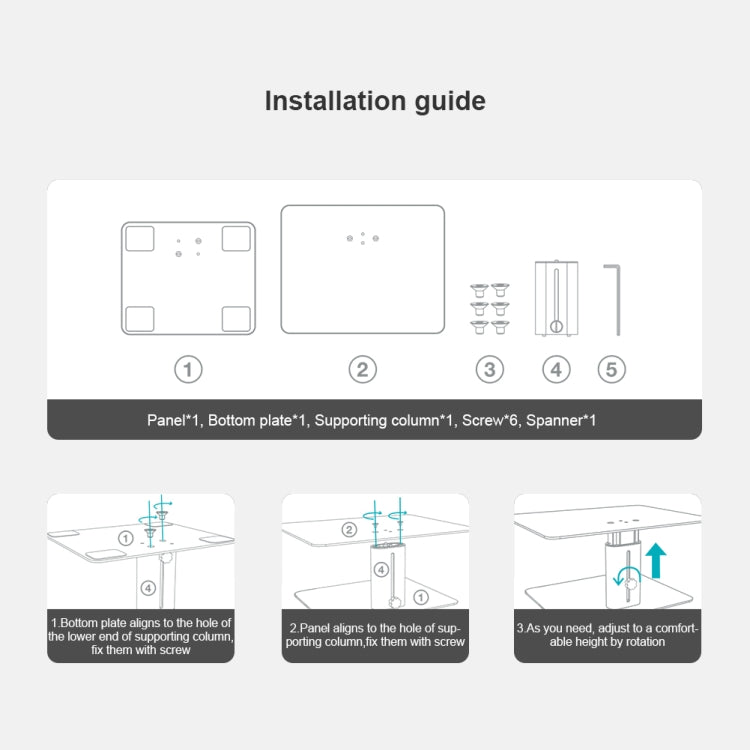 Installation guide

①

②

③

④

⑤

Panel*1, Bottom plate*1, Supporting column*1, Screw*6, Spanner*1

①

④

1.Bottom plate aligns to the hole of the lower end of supporting column, fix them with screw

②

④

①

2.Panel aligns to the hole of supporting column,fix them with screw

3.As you need, adjust to a comfortable height by rotation