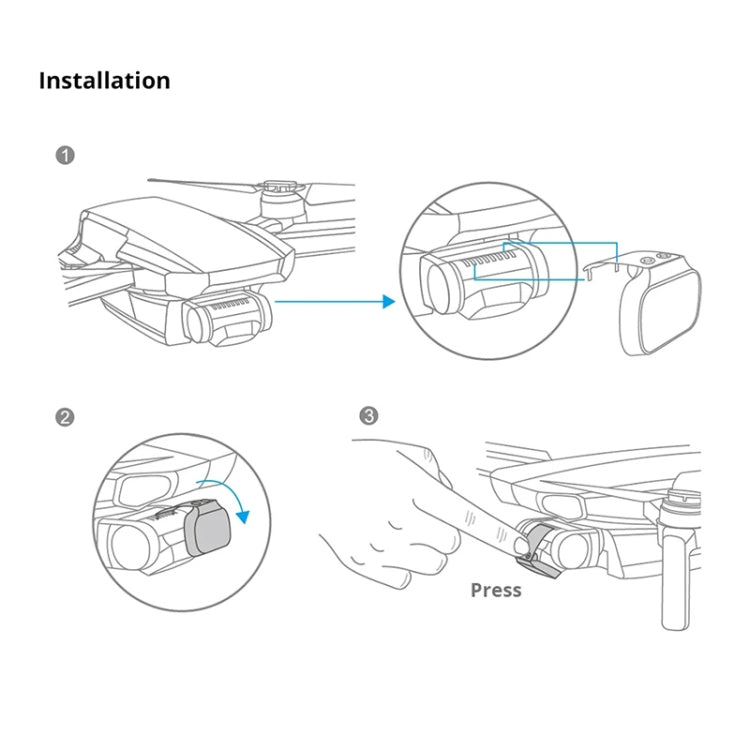 Installation

1

2

3

Press