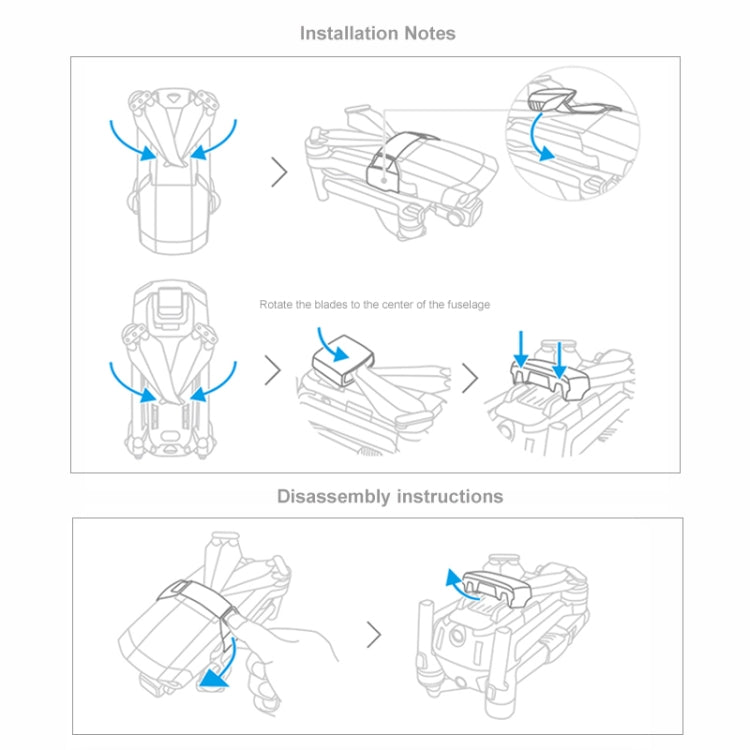 Installation Notes

Rotate the blades to the center of the fuselage

Disassembly instructions