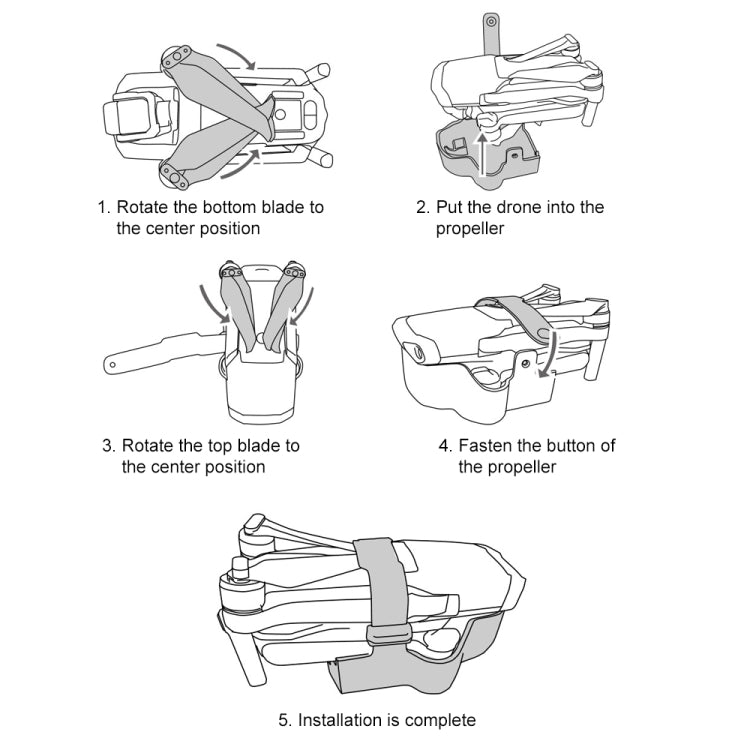 1. Rotate the bottom blade to the center position

2. Put the drone into the propeller

3. Rotate the top blade to the center position

4. Fasten the button of the propeller

5. Installation is complete