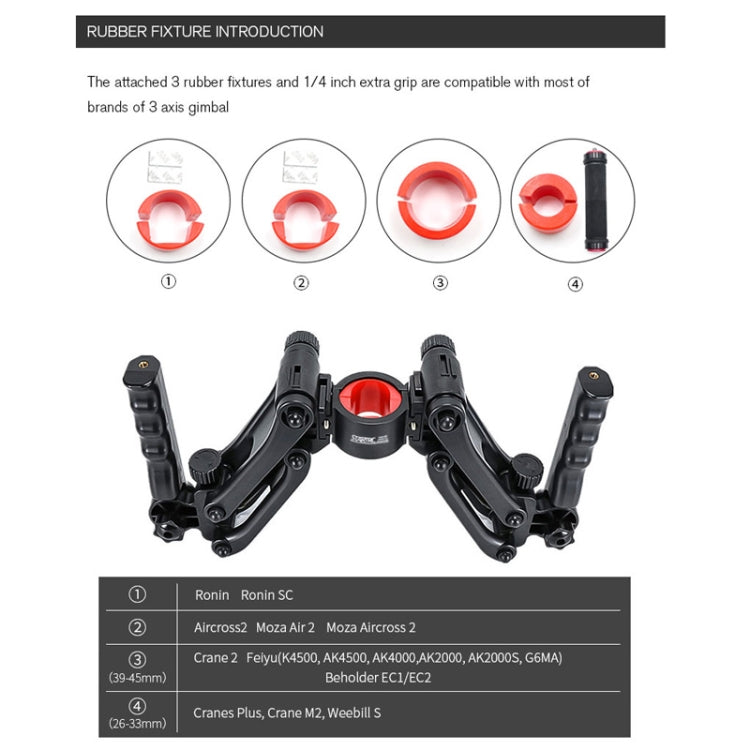 RUBBER FIXTURE INTRODUCTION

The attached 3 rubber fixtures and 1/4 inch extra grip are compatible with most of brands of 3 axis gimbal

①

②

③

④

STARTRC

| | |
|---|---|
| ① | Ronin Ronin SC |
| ② | Aircross2 Moza Air 2 Moza Aircross 2 |
| ③ (39-45mm) | Crane 2 Feiyu(K4500, AK4500, AK4000,AK2000, AK2000S, G6MA) Beholder EC1/EC2 |
| ④ (26-33mm) | Cranes Plus, Crane M2, Weebill S |