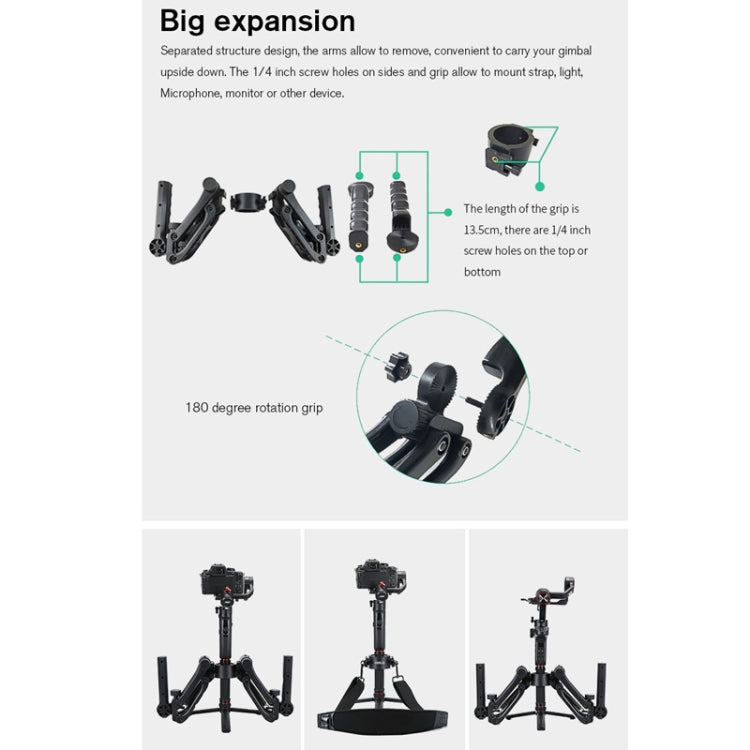 Big expansion

Separated structure design, the arms allow to remove, convenient to carry your gimbal upside down. The 1/4 inch screw holes on sides and grip allow to mount strap, light, Microphone, monitor or other device.

The length of the grip is 13.5cm, there are 1/4 inch screw holes on the top or bottom

180 degree rotation grip