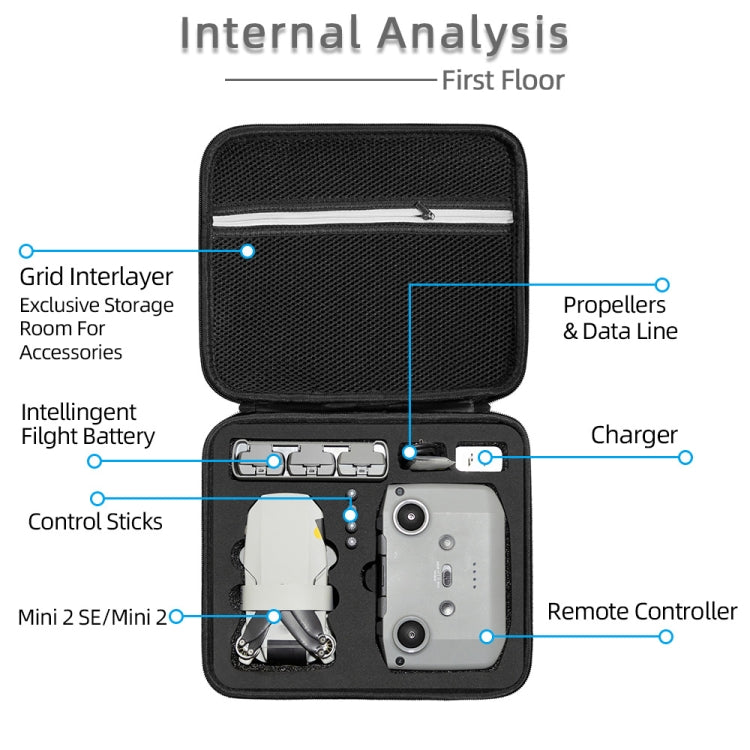 Internal Analysis

First Floor

Grid Interlayer
Exclusive Storage Room For Accessories

Propellers & Data Line

Intellingent Filght Battery

Charger

Control Sticks

Mini 2 SE/Mini 2

Remote Controller