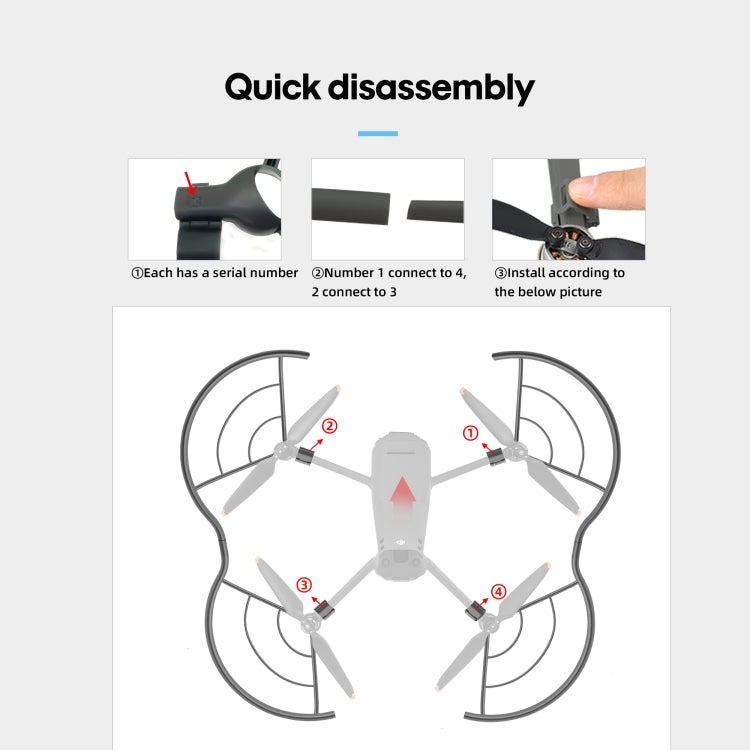 Quick disassembly

①Each has a serial number

②Number 1 connect to 4, 2 connect to 3

③Install according to the below picture

②

①

③

④