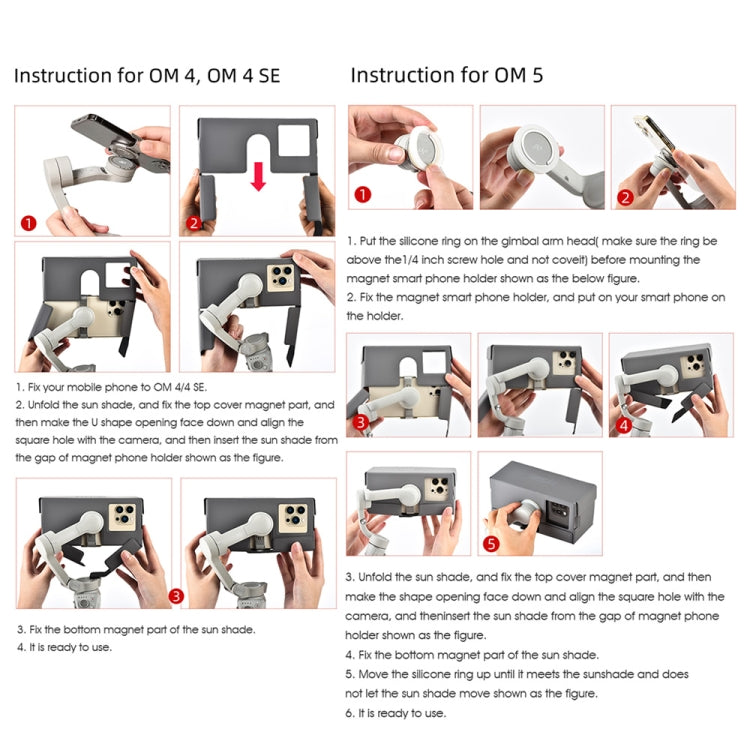 Instruction for OM 4, OM 4 SE

1

2

1. Fix your mobile phone to OM 4/4 SE.
2. Unfold the sun shade, and fix the top cover magnet part, and then make the U shape opening face down and align the square hole with the camera, and then insert the sun shade from the gap of magnet phone holder shown as the figure.

3

3. Fix the bottom magnet part of the sun shade.
4. It is ready to use.

Instruction for OM 5

1

2

1. Put the silicone ring on the gimbal arm head( make sure the ring be above the1/4 inch screw hole and not coveit) before mounting the magnet smart phone holder shown as the below figure.
2. Fix the magnet smart phone holder, and put on your smart phone on the holder.

3

4

5

3. Unfold the sun shade, and fix the top cover magnet part, and then make the shape opening face down and align the square hole with the camera, and theninsert the sun shade from the gap of magnet phone holder shown as the figure.
4. Fix the bottom magnet part of the sun shade.
5. Move the silicone ring up until it meets the sunshade and does not let the sun shade move shown as the figure.
6. It is ready to use.