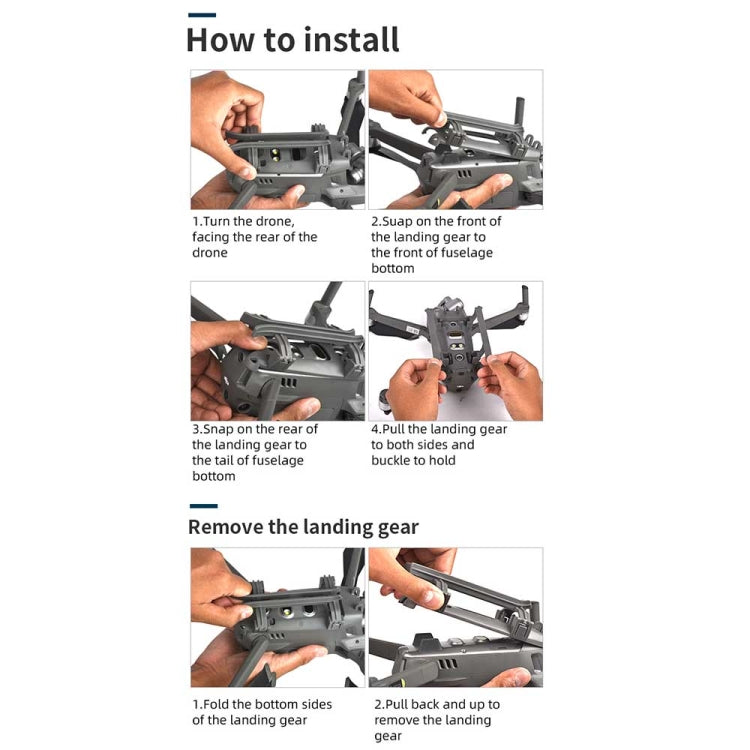 How to install

1.Turn the drone, facing the rear of the drone

2.Suap on the front of the landing gear to the front of fuselage bottom

3.Snap on the rear of the landing gear to the tail of fuselage bottom

4.Pull the landing gear to both sides and buckle to hold

Remove the landing gear

1.Fold the bottom sides of the landing gear

2.Pull back and up to remove the landing gear