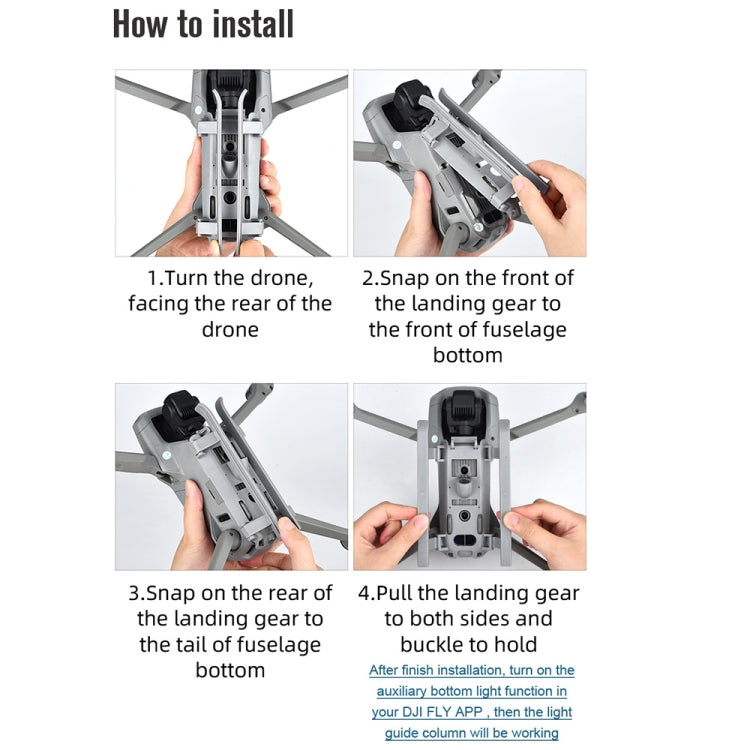 How to install

1.Turn the drone, facing the rear of the drone

2.Snap on the front of the landing gear to the front of fuselage bottom

3.Snap on the rear of the landing gear to the tail of fuselage bottom

4.Pull the landing gear to both sides and buckle to hold

After finish installation, turn on the auxiliary bottom light function in your DJI FLY APP , then the light guide column will be working