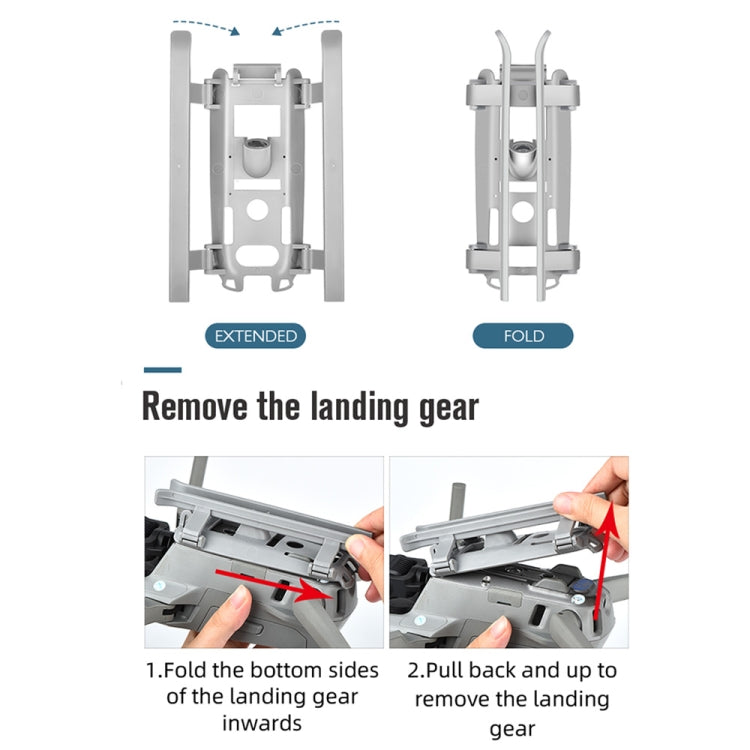 EXTENDED

FOLD

Remove the landing gear

1.Fold the bottom sides of the landing gear inwards

2.Pull back and up to remove the landing gear