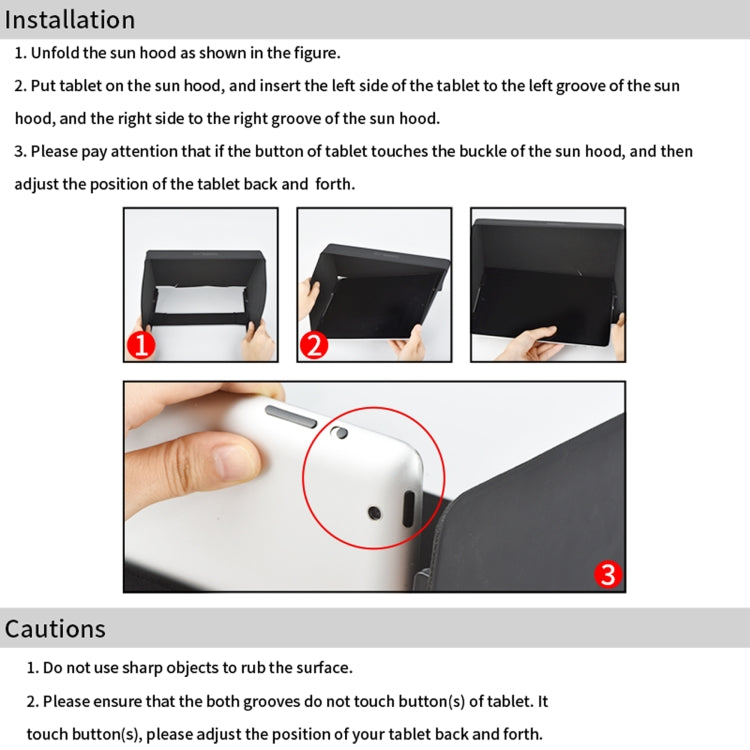 Installation

1. Unfold the sun hood as shown in the figure.

2. Put tablet on the sun hood, and insert the left side of the tablet to the left groove of the sun hood, and the right side to the right groove of the sun hood.

3. Please pay attention that if the button of tablet touches the buckle of the sun hood, and then adjust the position of the tablet back and forth.

1

2

3

Cautions

1. Do not use sharp objects to rub the surface.

2. Please ensure that the both grooves do not touch button(s) of tablet. It touch button(s), please adjust the position of your tablet back and forth.