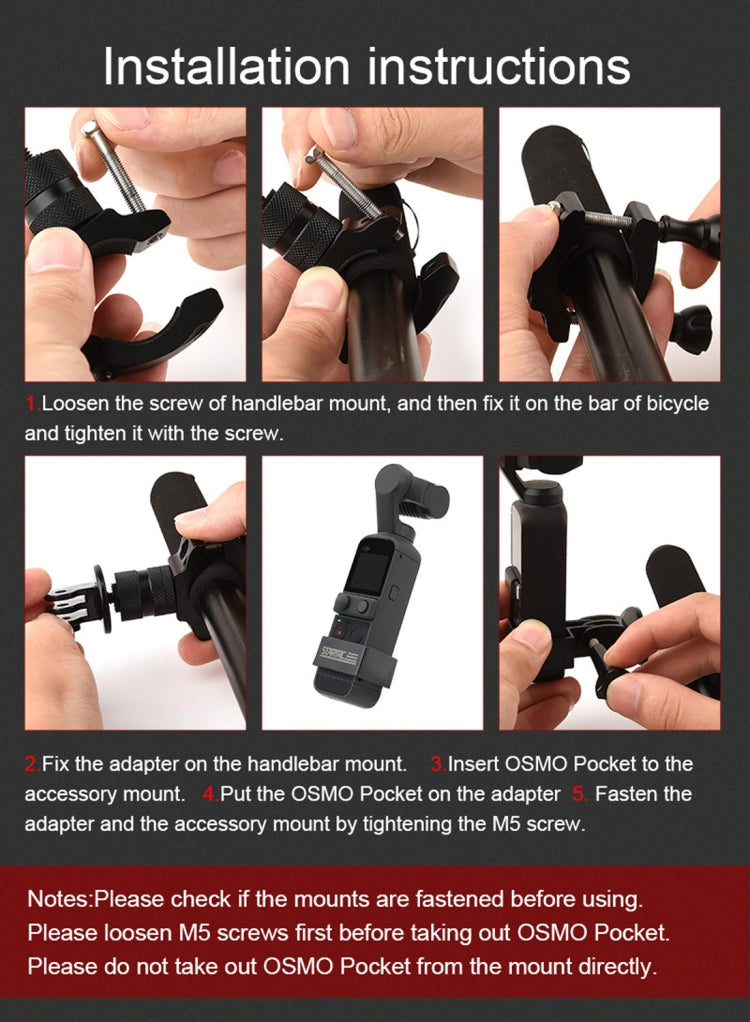 Installation instructions

1.Loosen the screw of handlebar mount, and then fix it on the bar of bicycle and tighten it with the screw.

STARTRC

2.Fix the adapter on the handlebar mount. 3.Insert OSMO Pocket to the accessory mount. 4.Put the OSMO Pocket on the adapter 5. Fasten the adapter and the accessory mount by tightening the M5 screw.

Notes:Please check if the mounts are fastened before using.
Please loosen M5 screws first before taking out OSMO Pocket.
Please do not take out OSMO Pocket from the mount directly.