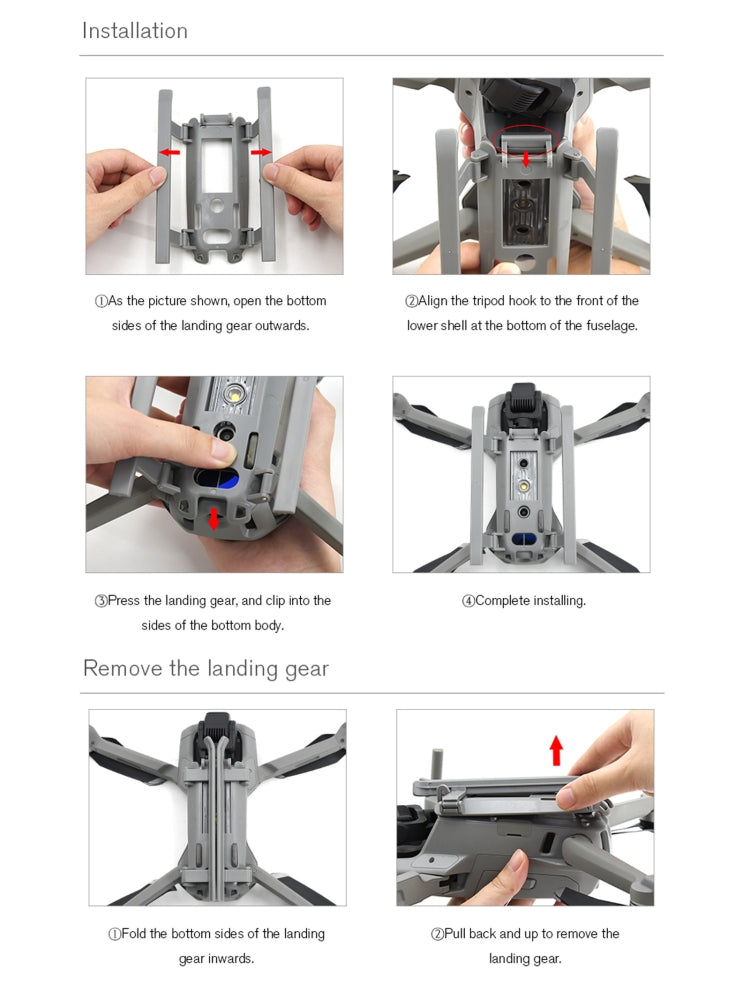 Installation

①As the picture shown, open the bottom sides of the landing gear outwards.

②Align the tripod hook to the front of the lower shell at the bottom of the fuselage.

③Press the landing gear, and clip into the sides of the bottom body.

④Complete installing.

Remove the landing gear

①Fold the bottom sides of the landing gear inwards.

②Pull back and up to remove the landing gear.