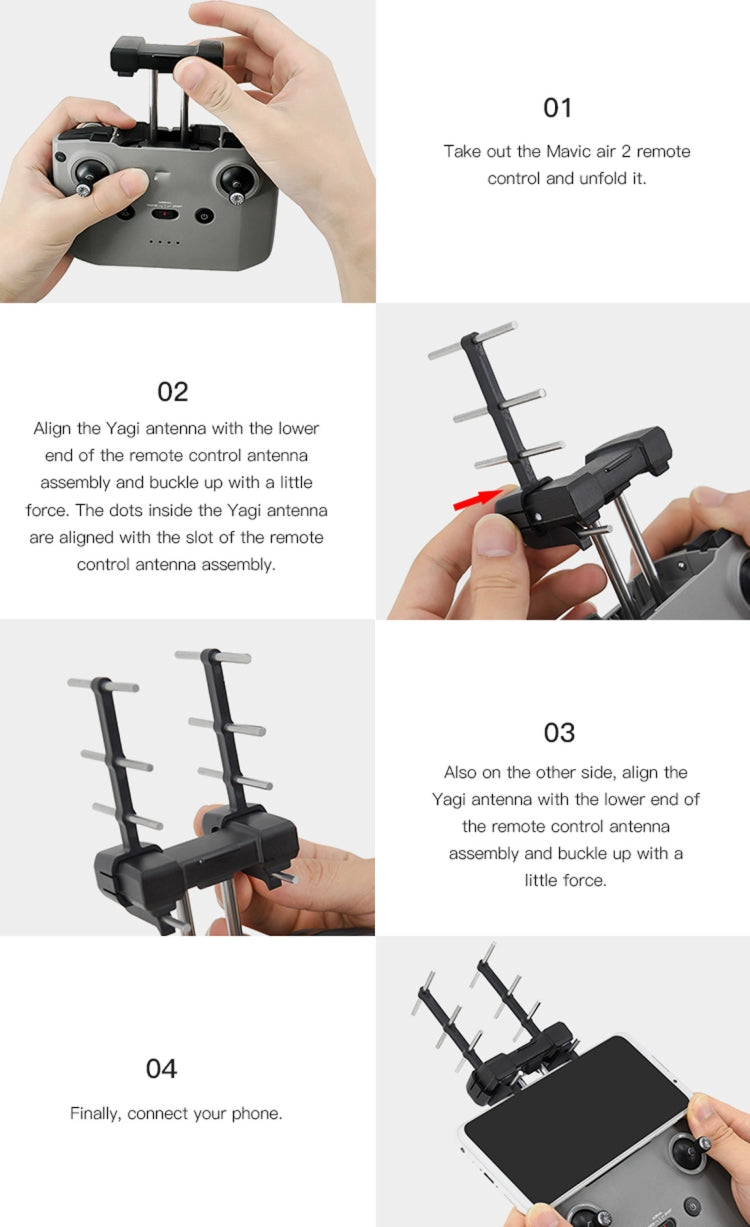 01

Take out the Mavic air 2 remote control and unfold it.

02

Align the Yagi antenna with the lower end of the remote control antenna assembly and buckle up with a little force. The dots inside the Yagi antenna are aligned with the slot of the remote control antenna assembly.

03

Also on the other side, align the Yagi antenna with the lower end of the remote control antenna assembly and buckle up with a little force.

04

Finally, connect your phone.