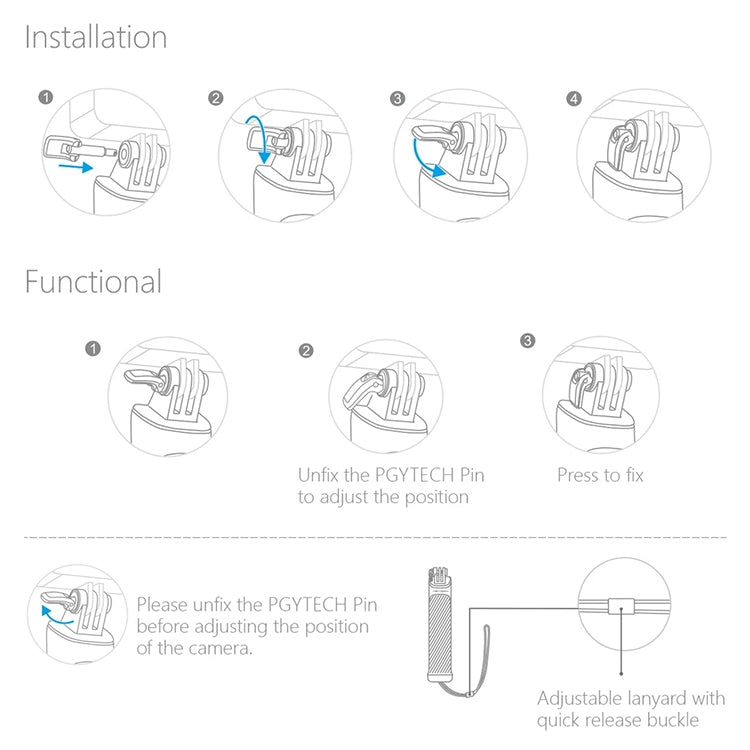 Installation

1

2

3

4

Functional

1

2

3

Unfix the PGYTECH Pin to adjust the position

Press to fix

Please unfix the PGYTECH Pin before adjusting the position of the camera.

Adjustable lanyard with quick release buckle