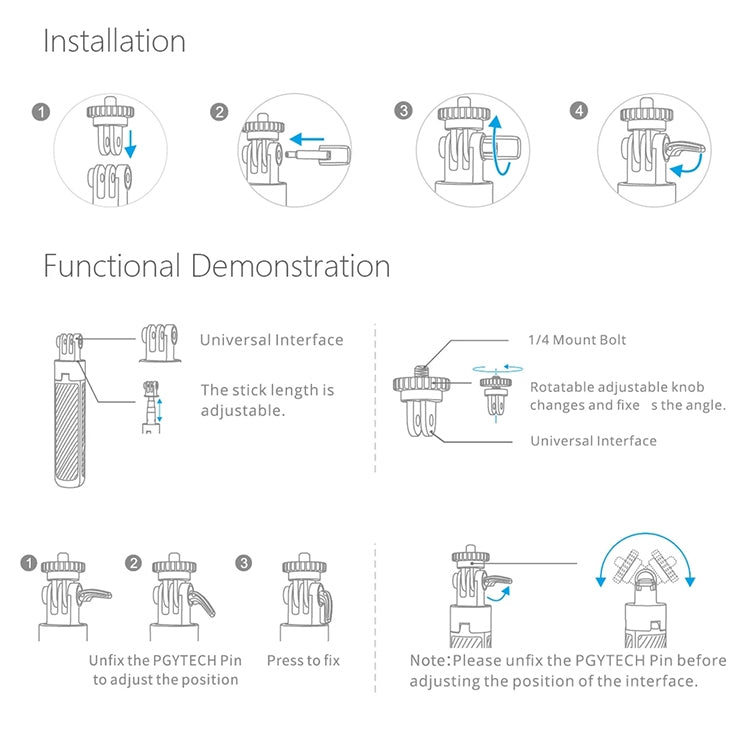 Installation

1

2

3

4

Functional Demonstration

Universal Interface

The stick length is adjustable.

1/4 Mount Bolt

Rotatable adjustable knob changes and fixe s the angle.

Universal Interface

1

2

3

Unfix the PGYTECH Pin to adjust the position

Press to fix

Note:Please unfix the PGYTECH Pin before adjusting the position of the interface.