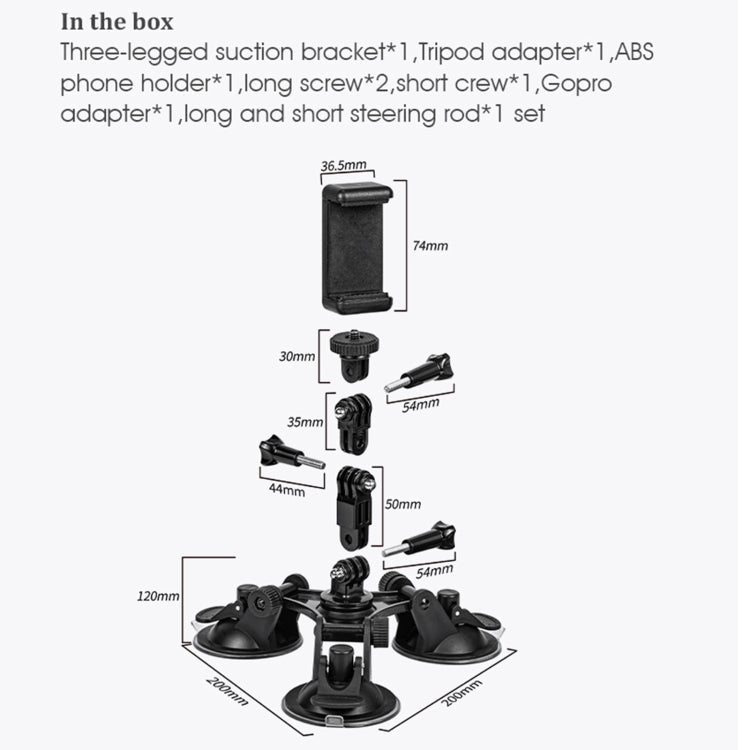 In the box

Three-legged suction bracket*1,Tripod adapter*1,ABS phone holder*1,long screw*2,short crew*1,Gopro adapter*1,long and short steering rod*1 set

36.5mm

74mm

30mm

54mm

35mm

44mm

50mm

54mm

120mm

200mm

200mm