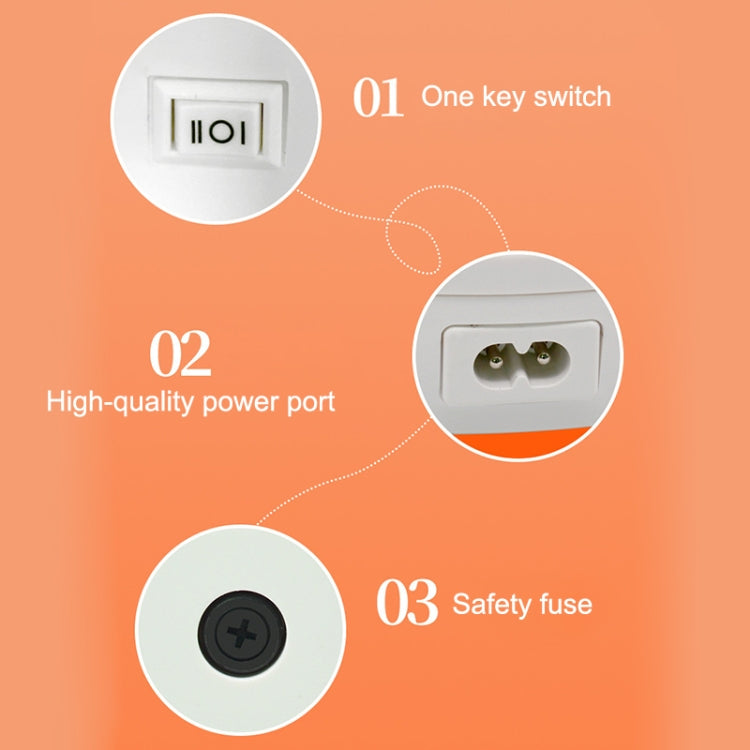 II O I

01 One key switch

02
High-quality power port

03 Safety fuse