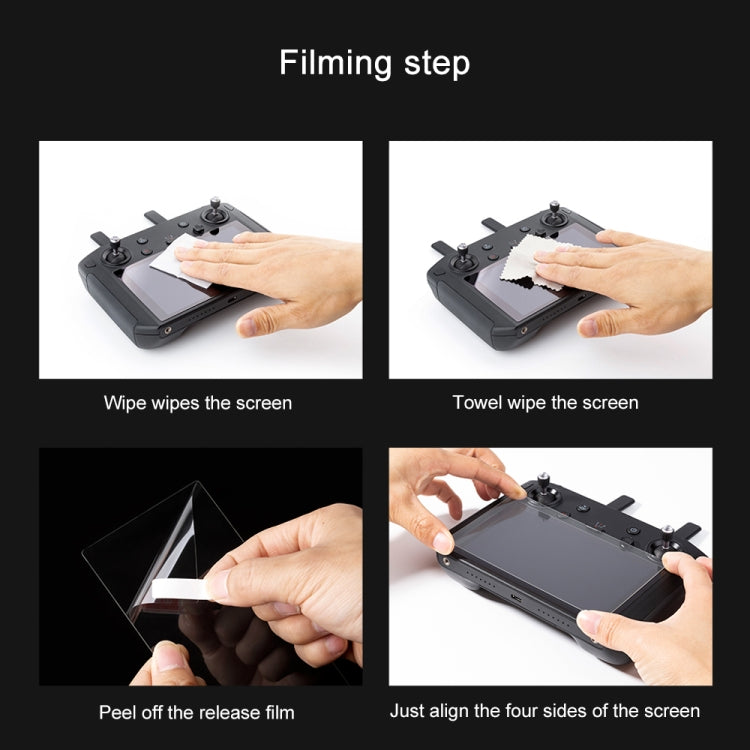 Filming step

Wipe wipes the screen

Towel wipe the screen

Peel off the release film

Just align the four sides of the screen