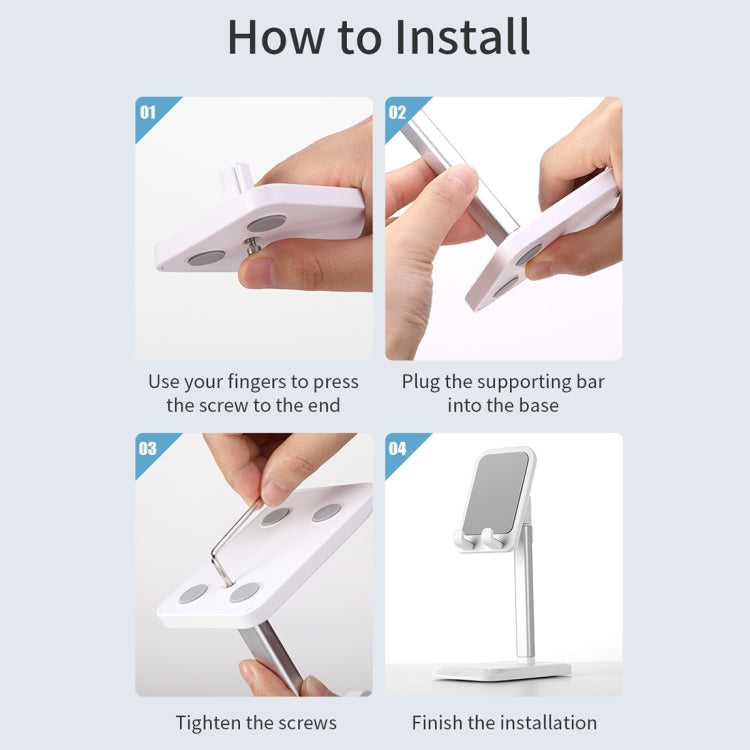 How to Install

01

Use your fingers to press the screw to the end

02

Plug the supporting bar into the base

03

Tighten the screws

04

Finish the installation