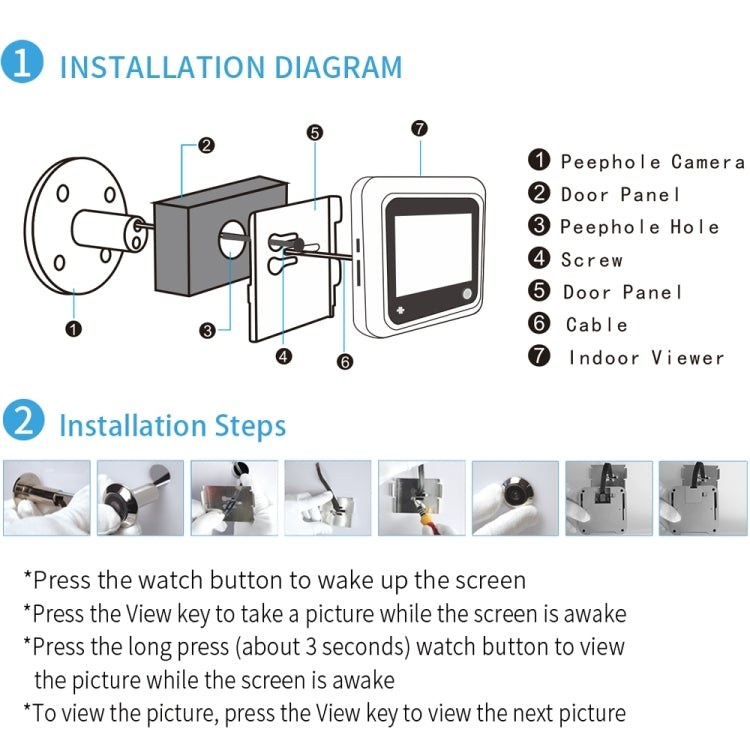 1 INSTALLATION DIAGRAM

2 5 7

1 3 4 6

1 Peephole Camera
2 Door Panel
3 Peephole Hole
4 Screw
5 Door Panel
6 Cable
7 Indoor Viewer

2 Installation Steps

*Press the watch button to wake up the screen
*Press the View key to take a picture while the screen is awake
*Press the long press (about 3 seconds) watch button to view the picture while the screen is awake
*To view the picture, press the View key to view the next picture