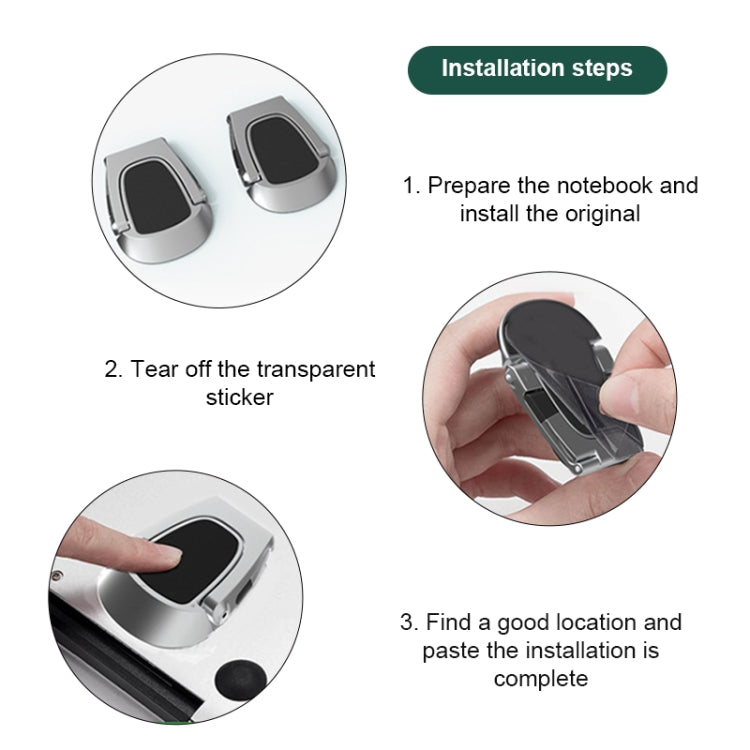 Installation steps

1. Prepare the notebook and install the original

2. Tear off the transparent sticker

3. Find a good location and paste the installation is complete