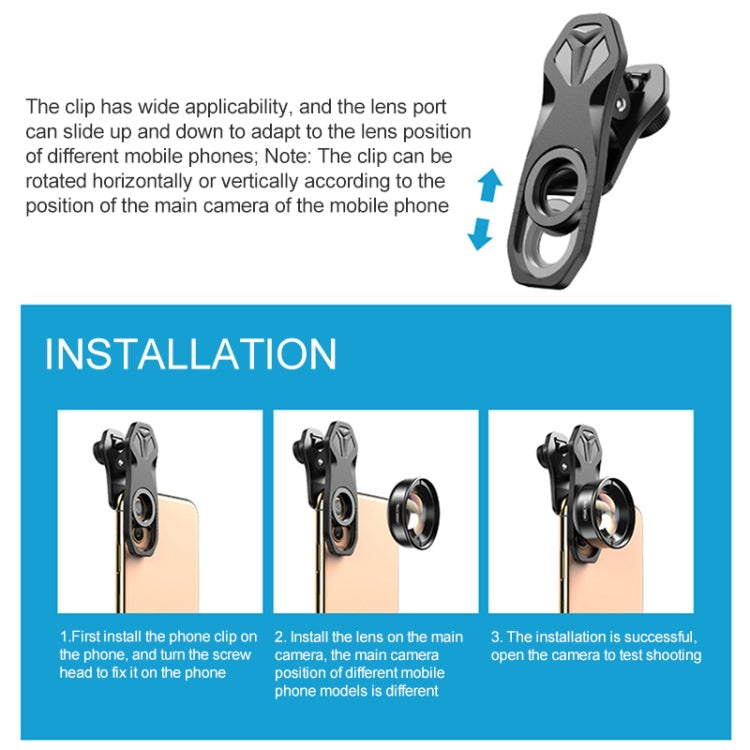 The clip has wide applicability, and the lens port can slide up and down to adapt to the lens position of different mobile phones; Note: The clip can be rotated horizontally or vertically according to the position of the main camera of the mobile phone

INSTALLATION

1.First install the phone clip on the phone, and turn the screw head to fix it on the phone

2. Install the lens on the main camera, the main camera position of different mobile phone models is different

3. The installation is successful, open the camera to test shooting