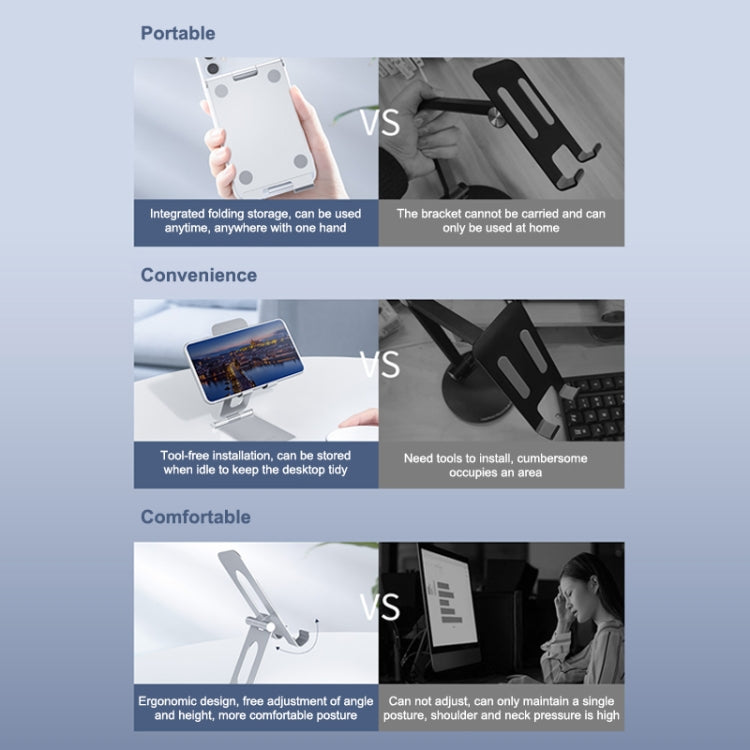 Portable

VS

Integrated folding storage, can be used anytime, anywhere with one hand

The bracket cannot be carried and can only be used at home

Convenience

VS

Tool-free installation, can be stored when idle to keep the desktop tidy

Need tools to install, cumbersome occupies an area

Comfortable

VS

Ergonomic design, free adjustment of angle and height, more comfortable posture

Can not adjust, can only maintain a single posture, shoulder and neck pressure is high